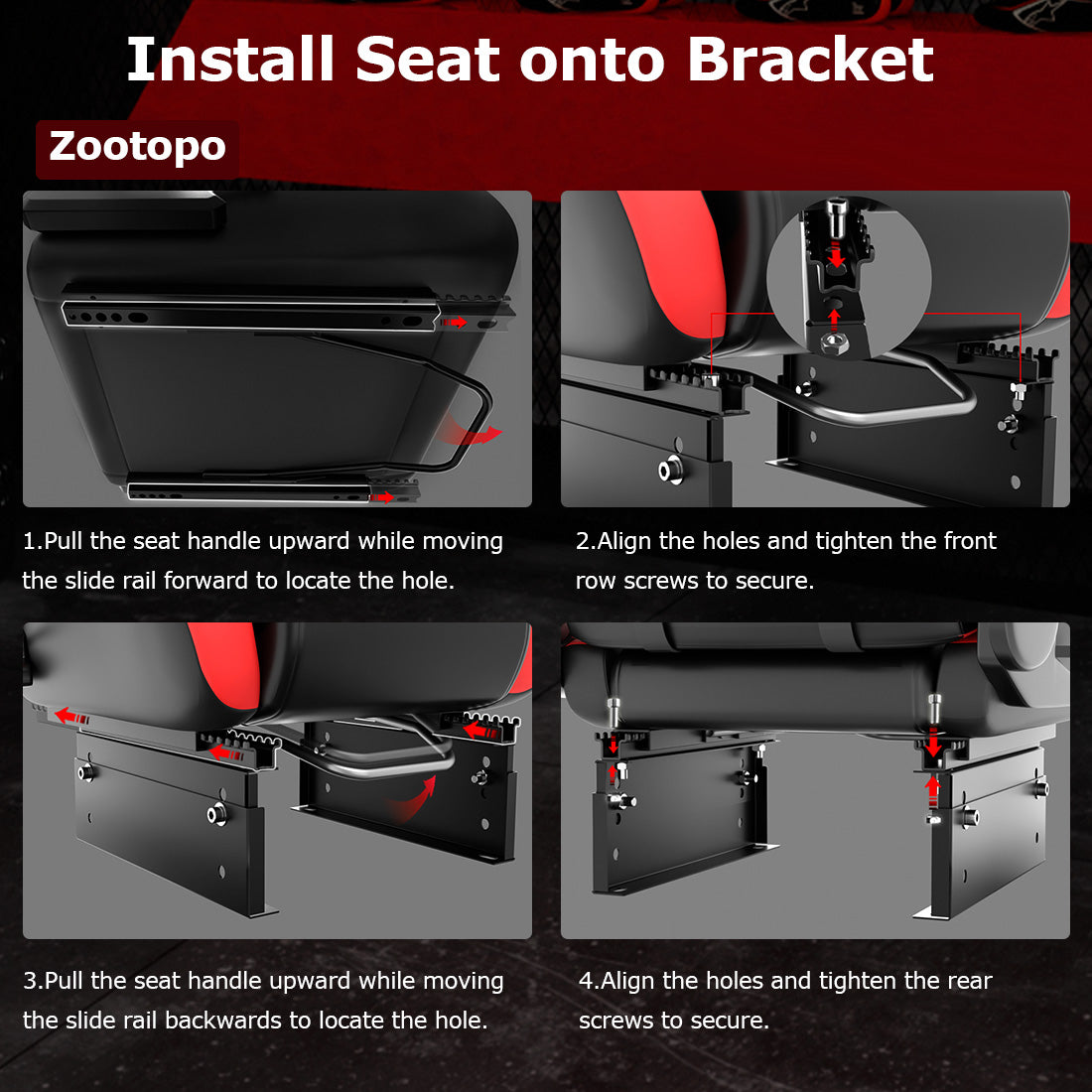 Install Seat onto Bracket

Zootopo

1.Pull the seat handle upward while moving the slide rail forward to locate the hole.

2.Align the holes and tighten the front row screws to secure.

3.Pull the seat handle upward while moving the slide rail backwards to locate the hole.

4.Align the holes and tighten the rear screws to secure.