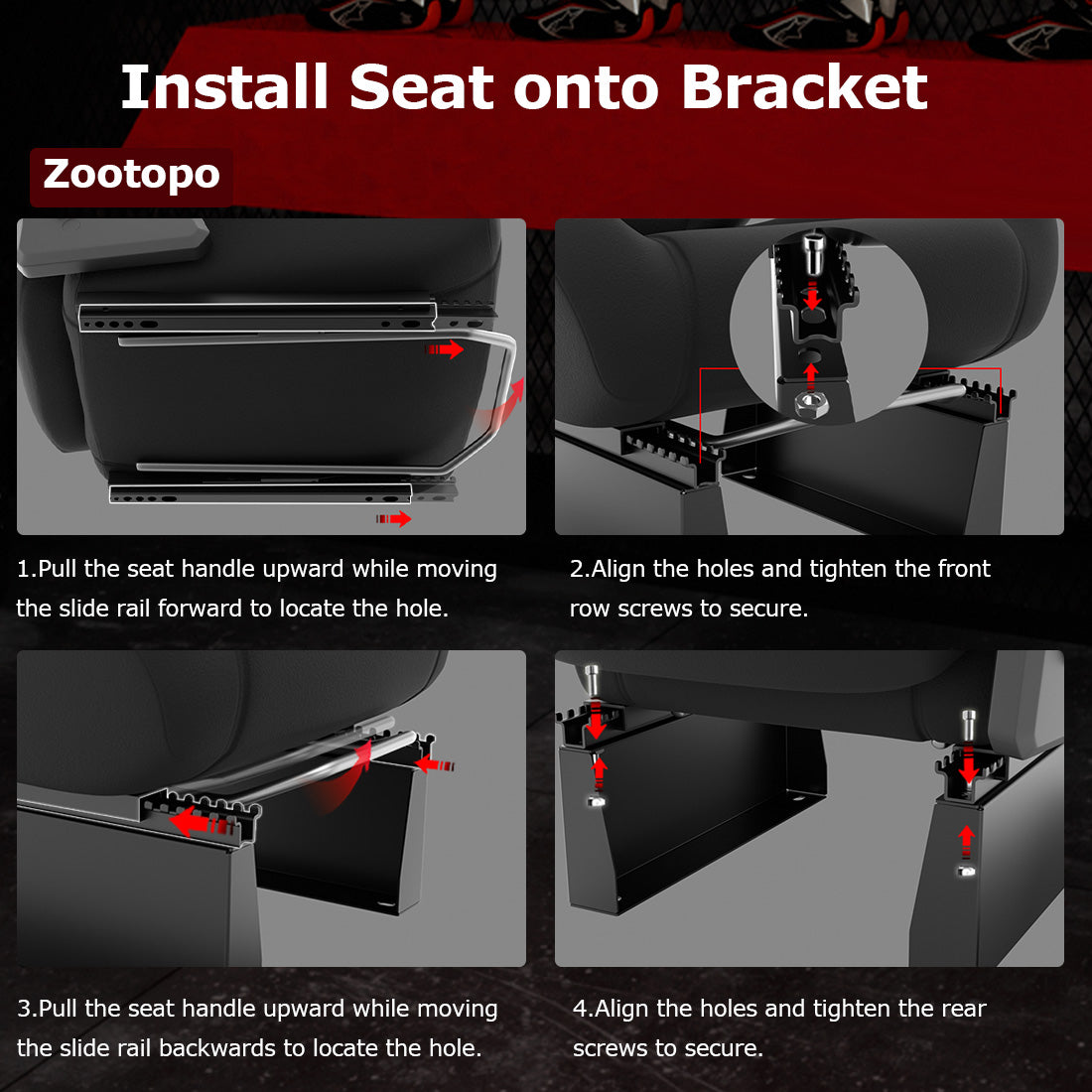 Install Seat onto Bracket

Zootopo

1.Pull the seat handle upward while moving the slide rail forward to locate the hole.

2.Align the holes and tighten the front row screws to secure.

3.Pull the seat handle upward while moving the slide rail backwards to locate the hole.

4.Align the holes and tighten the rear screws to secure.