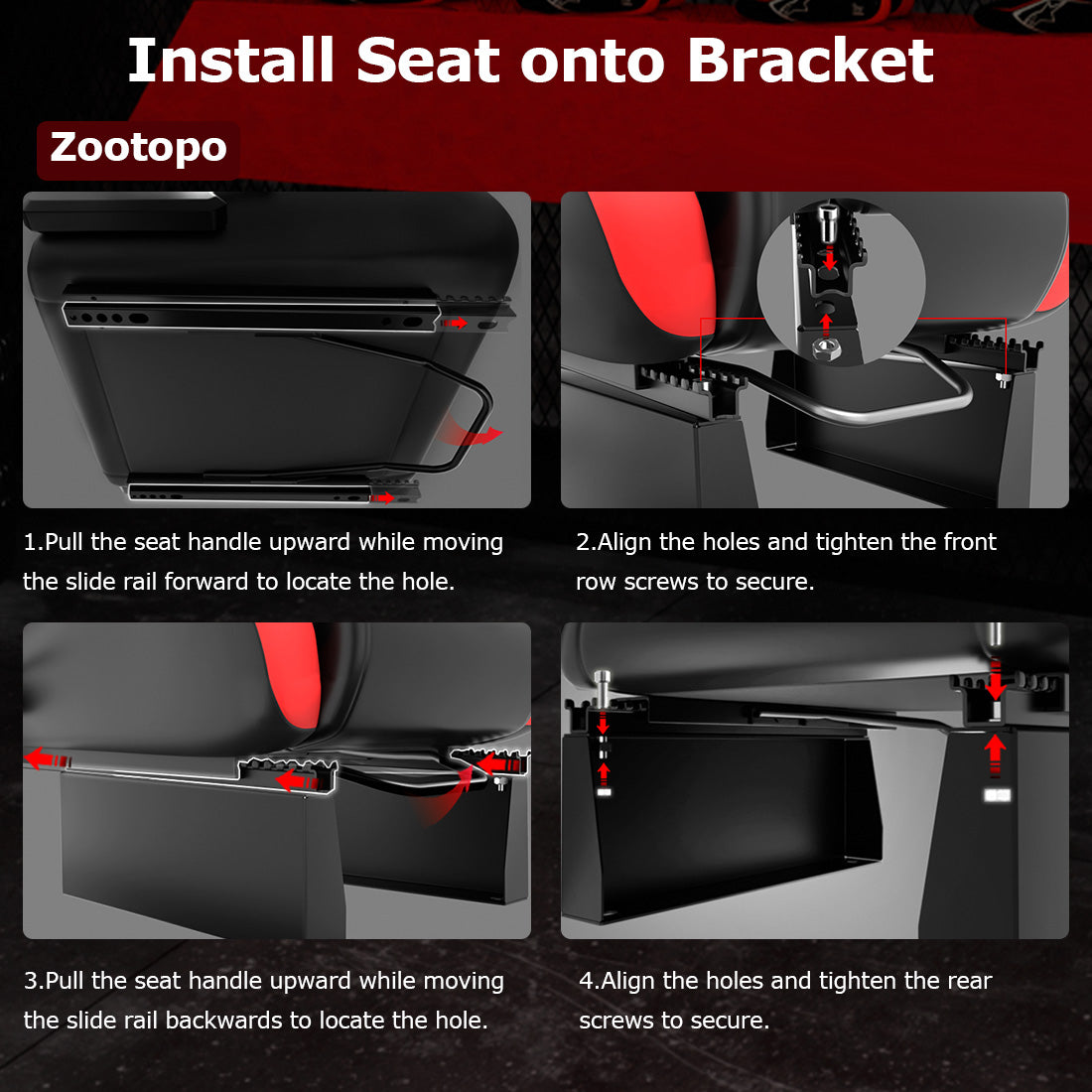 Install Seat onto Bracket

Zootopo

1.Pull the seat handle upward while moving the slide rail forward to locate the hole.

2.Align the holes and tighten the front row screws to secure.

3.Pull the seat handle upward while moving the slide rail backwards to locate the hole.

4.Align the holes and tighten the rear screws to secure.