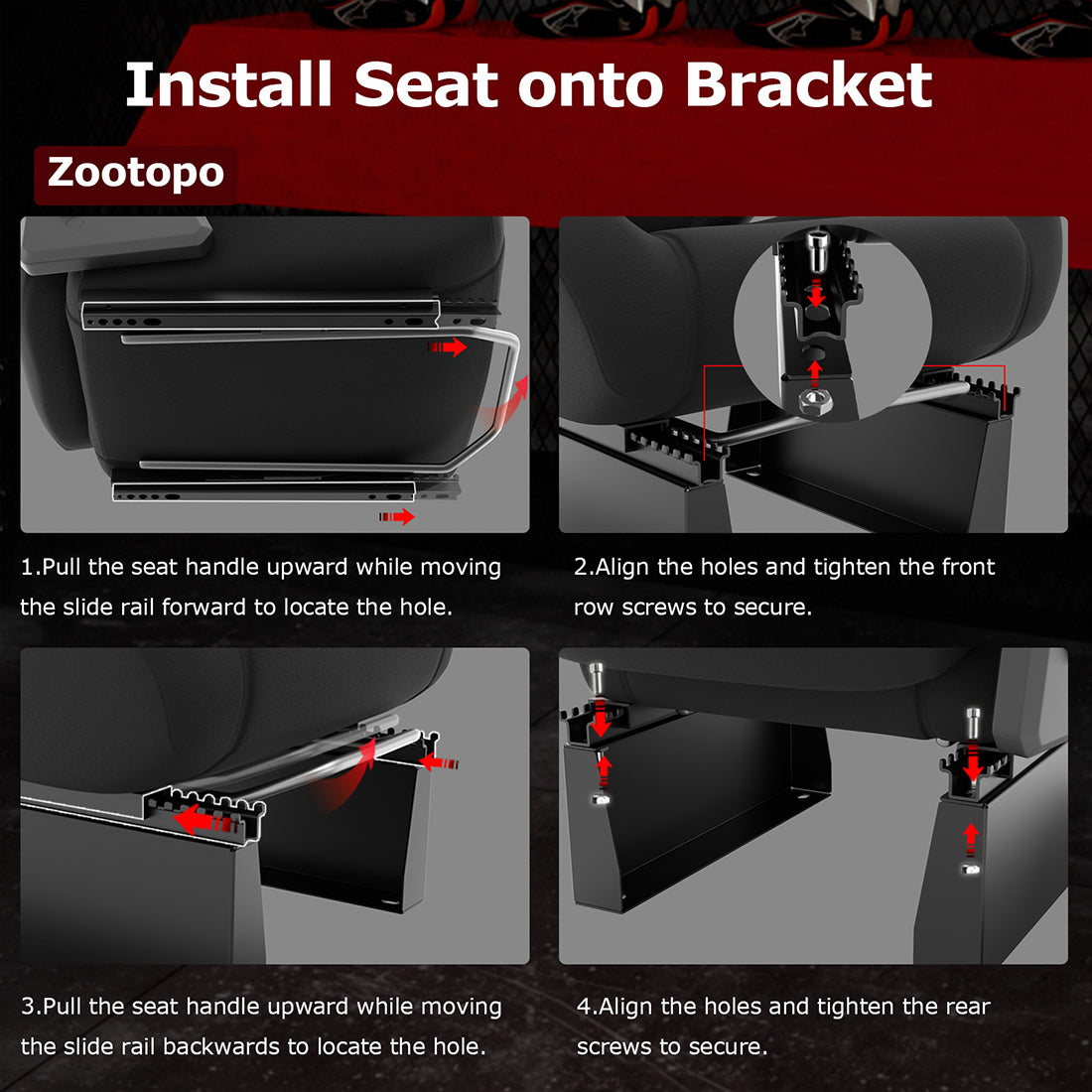 Install Seat onto Bracket

Zootopo

1.Pull the seat handle upward while moving the slide rail forward to locate the hole.

2.Align the holes and tighten the front row screws to secure.

3.Pull the seat handle upward while moving the slide rail backwards to locate the hole.

4.Align the holes and tighten the rear screws to secure.