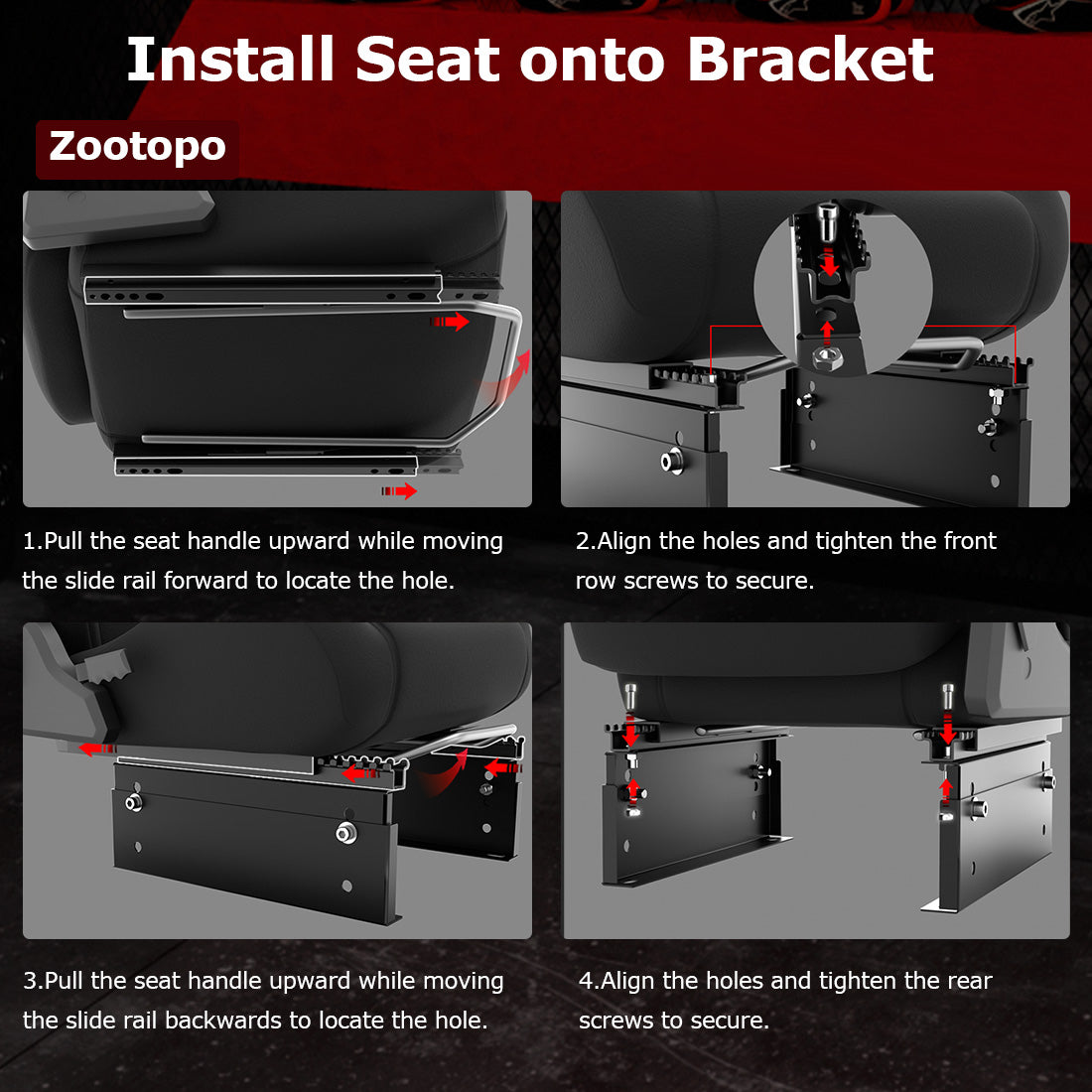 Install Seat onto Bracket

Zootopo

1.Pull the seat handle upward while moving the slide rail forward to locate the hole.

2.Align the holes and tighten the front row screws to secure.

3.Pull the seat handle upward while moving the slide rail backwards to locate the hole.

4.Align the holes and tighten the rear screws to secure.