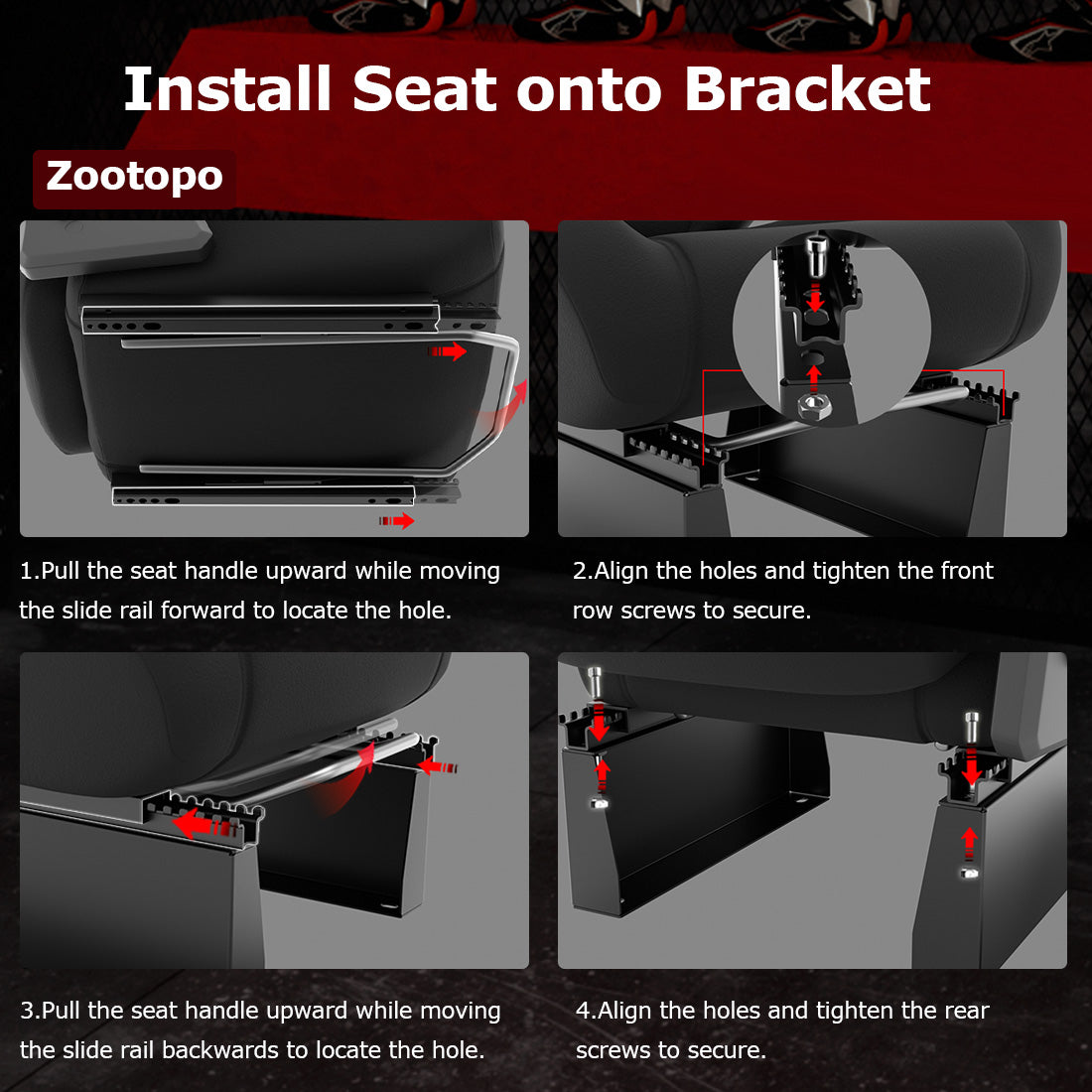 Install Seat onto Bracket

Zootopo

1.Pull the seat handle upward while moving the slide rail forward to locate the hole.

2.Align the holes and tighten the front row screws to secure.

3.Pull the seat handle upward while moving the slide rail backwards to locate the hole.

4.Align the holes and tighten the rear screws to secure.