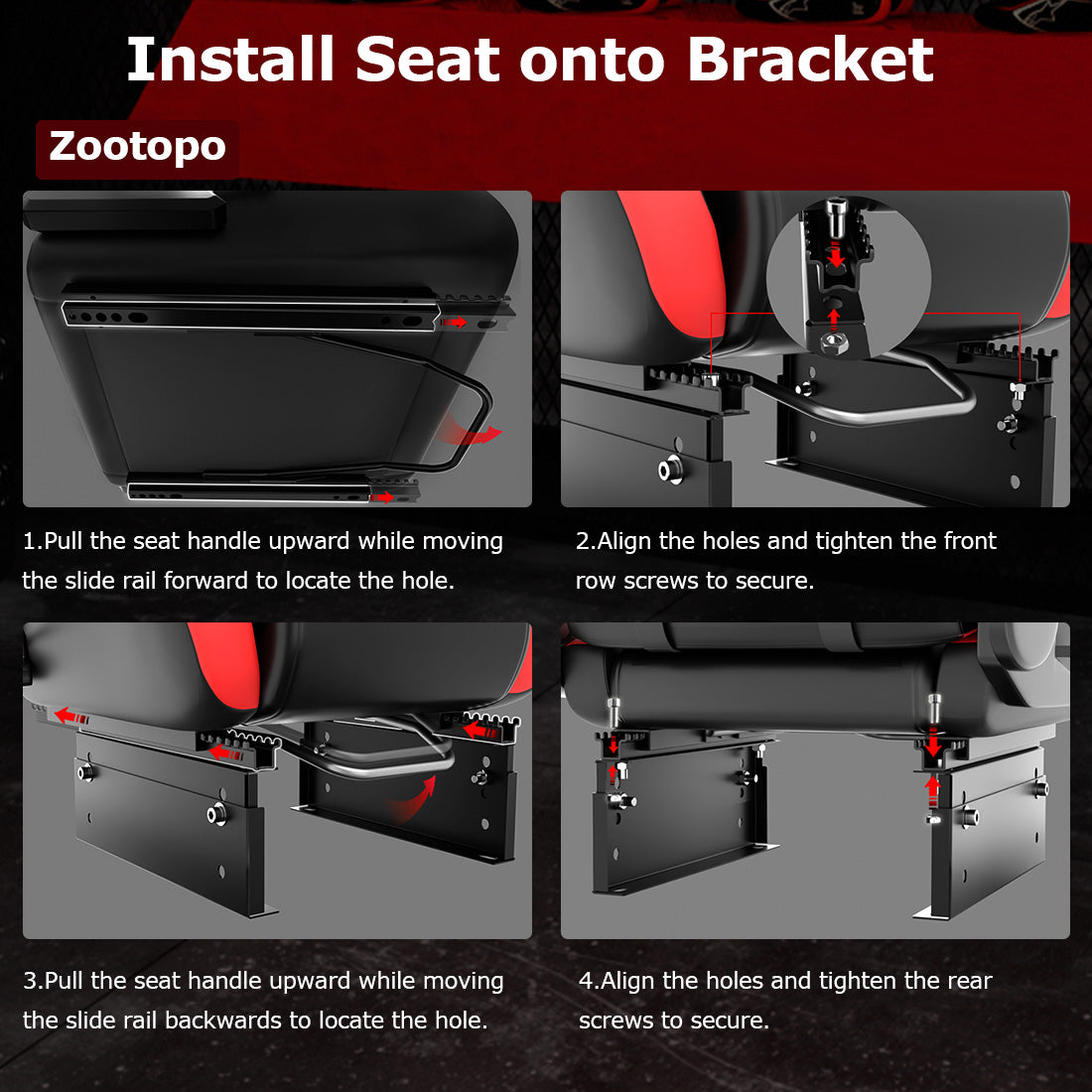 Install Seat onto Bracket

Zootopo

1.Pull the seat handle upward while moving the slide rail forward to locate the hole.

2.Align the holes and tighten the front row screws to secure.

3.Pull the seat handle upward while moving the slide rail backwards to locate the hole.

4.Align the holes and tighten the rear screws to secure.